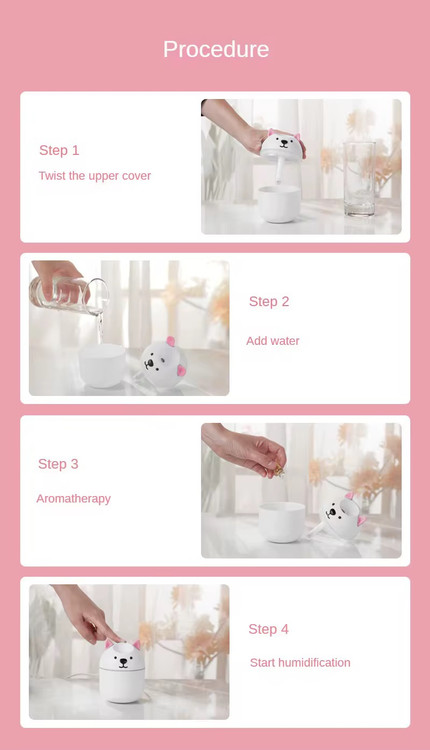 Procedure

Step 1

Twist the upper cover

Step 2

Add water

Step 3

Aromatherapy

Step 4

Start humidification